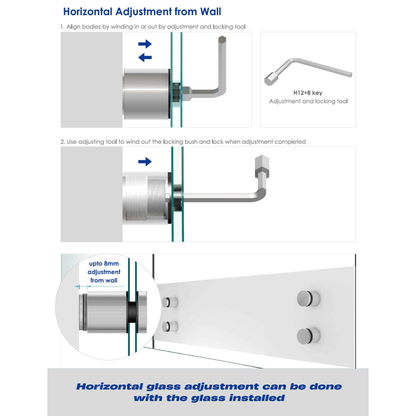 Horizontal Adjustment from Wall

1. Align bodies by winding in or out by adjustment and locking tool

H12+8 key
Adjustment and locking tool

2. Use adjusting tool to wind out the locking bush and lock when adjustment completed

upto 8mm adjustment from wall

Horizontal glass adjustment can be done with the glass installed