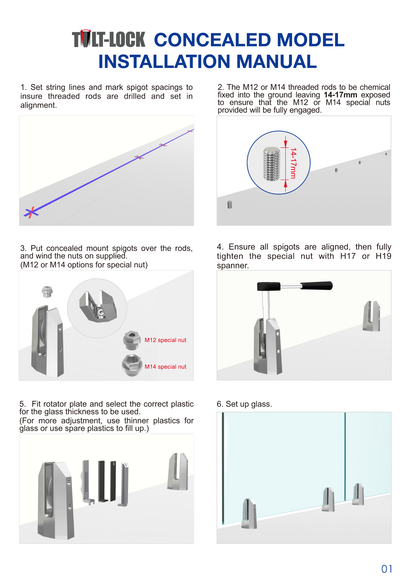 TILT-LOCK CONCEALED MODEL INSTALLATION MANUAL

1. Set string lines and mark spigot spacings to insure threaded rods are drilled and set in alignment.

2. The M12 or M14 threaded rods to be chemical fixed into the ground leaving **14-17mm** exposed to ensure that the M12 or M14 special nuts provided will be fully engaged.

14-17mm

3. Put concealed mount spigots over the rods, and wind the nuts on supplied.
(M12 or M14 options for special nut)

M12 special nut

M14 special nut

4. Ensure all spigots are aligned, then fully tighten the special nut with H17 or H19 spanner.

5. Fit rotator plate and select the correct plastic for the glass thickness to be used.
(For more adjustment, use thinner plastics for glass or use spare plastics to fill up.)

6. Set up glass.

01